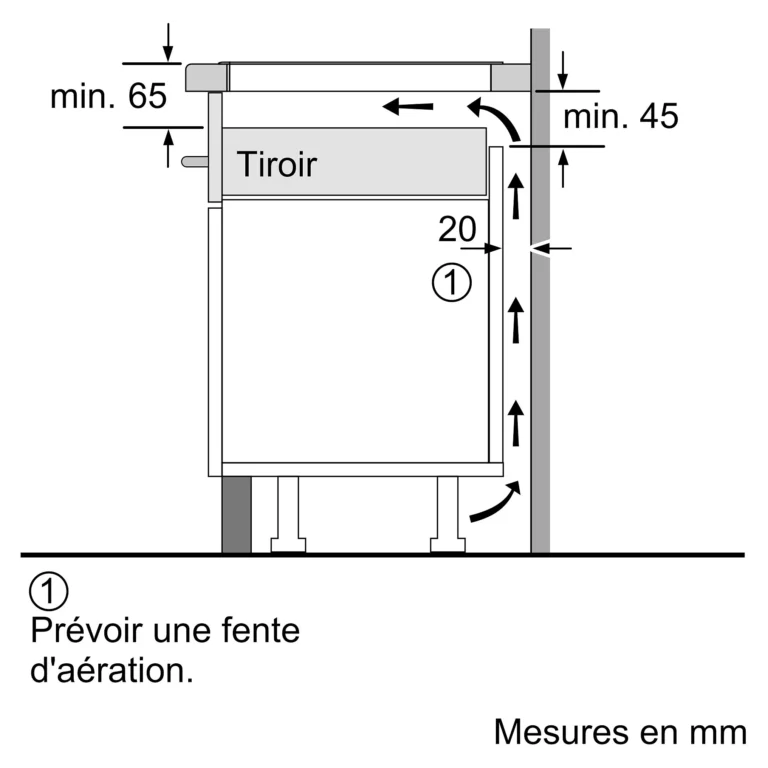 min. 65

min. 45

Tiroir

20

①

①
Prévoir une fente d'aération.

Mesures en mm