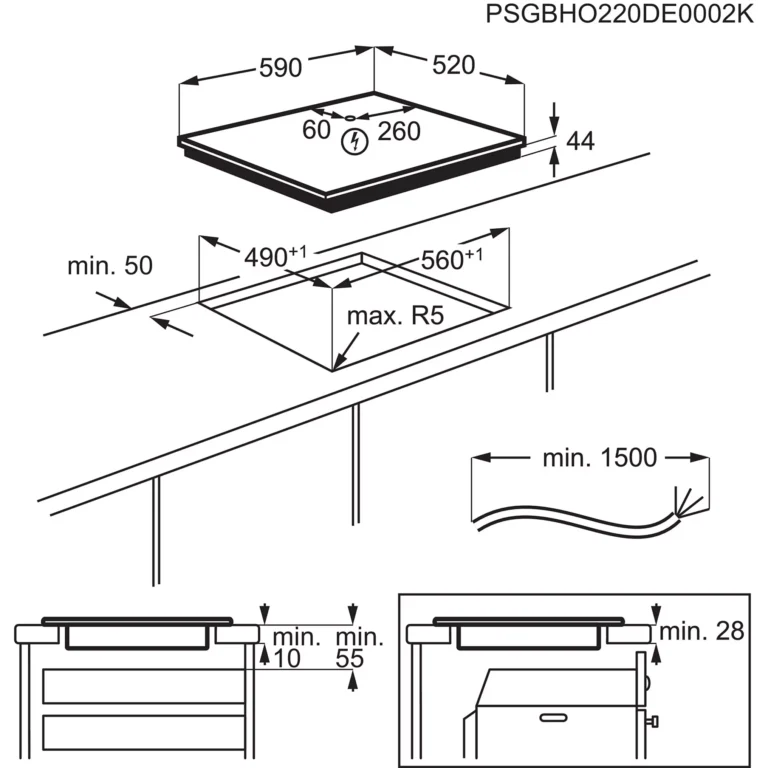 PSGBHO220DE0002K

590

520

60

260

44

min. 50

$490^{+1}$

$560^{+1}$

max. R5

min. 1500

min.
10

min.
55

min. 28