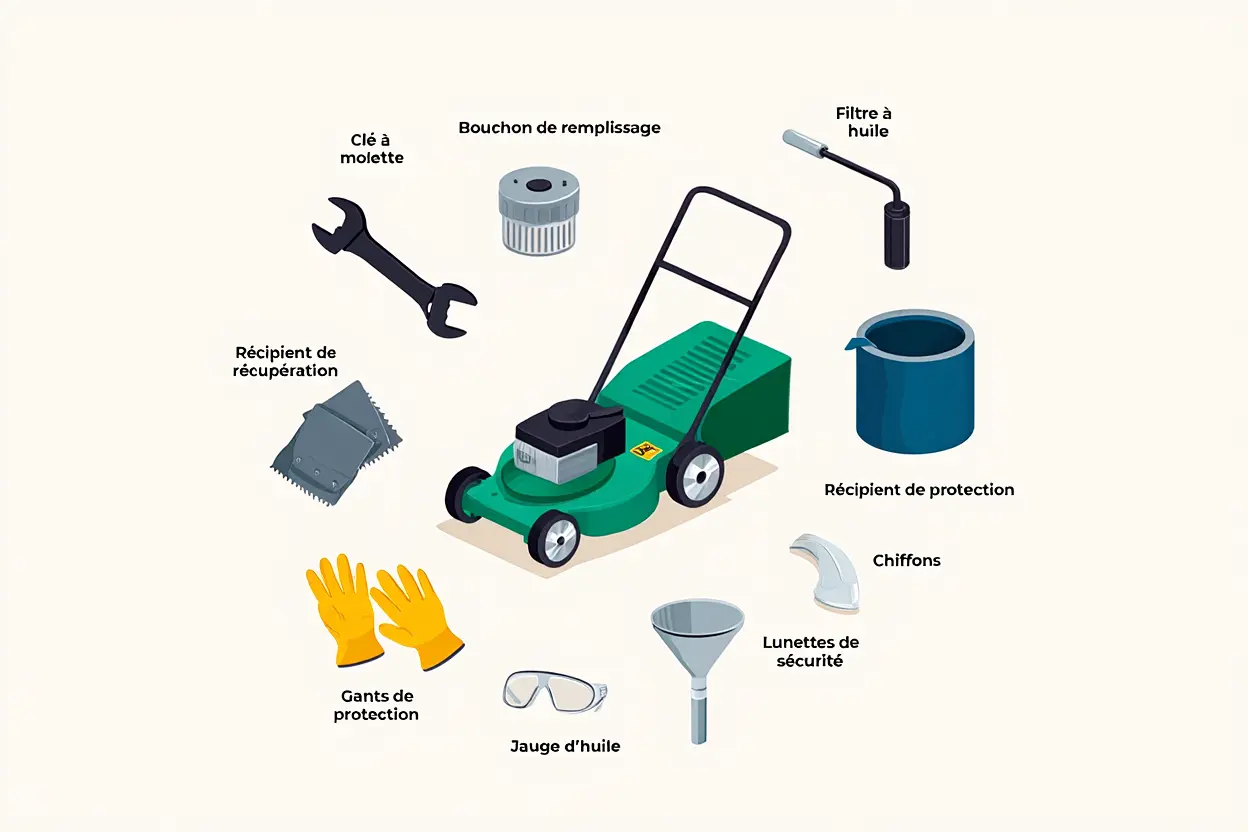 Clé à molette

Bouchon de remplissage

Filtre à huile

Récipient de récupération

Récipient de protection

Chiffons

Lunettes de sécurité

Gants de protection

Jauge d'huile